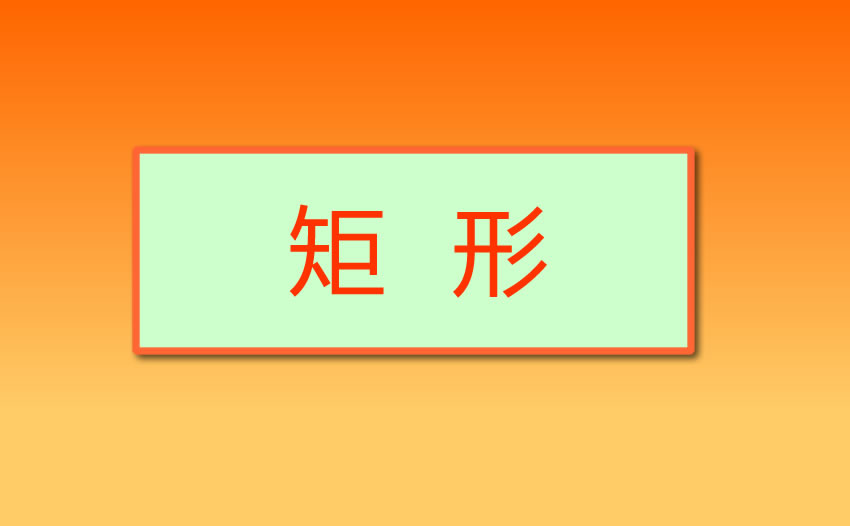 矩 形